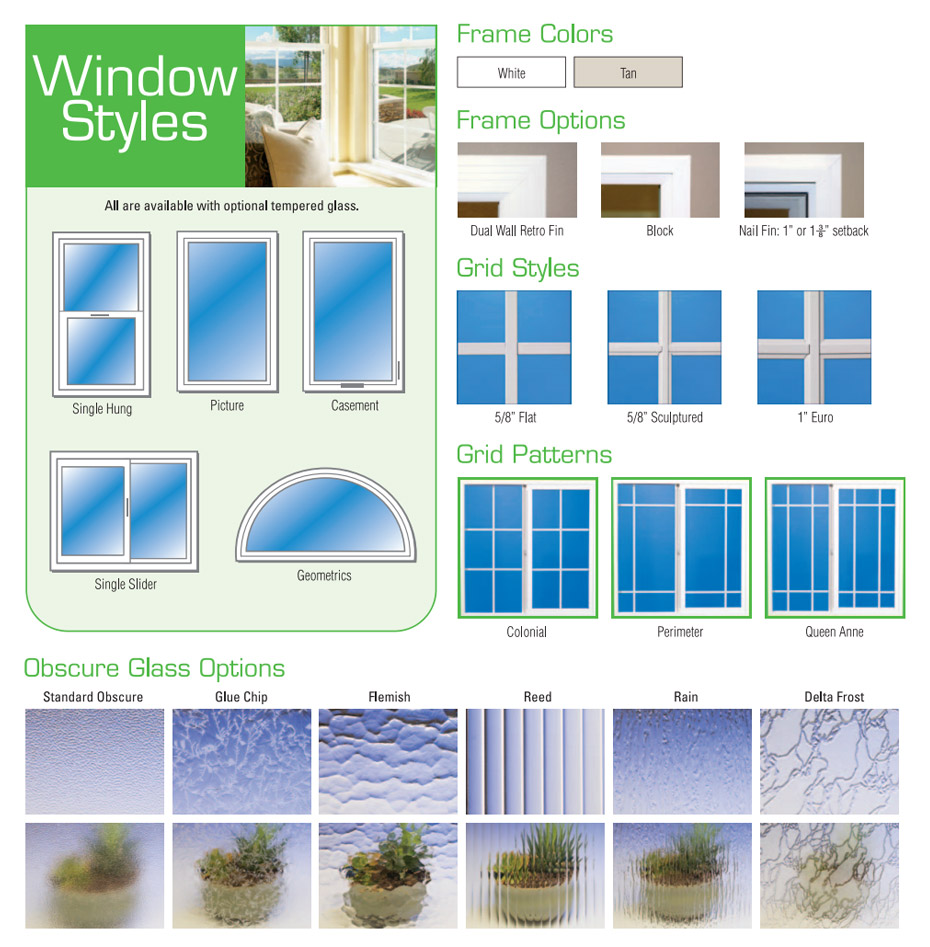 Window Styles

All are available with optional tempered glass.

Single Hung

Picture

Casement

Single Slider

Geometrics

Frame Colors

White

Tan

Frame Options

Dual Wall Retro Fin

Block

Nail Fin: 1" or $1\frac{3}{8}$" setback

Grid Styles

5/8" Flat

5/8" Sculptured

1" Euro

Grid Patterns

Colonial

Perimeter

Queen Anne

Obscure Glass Options

Standard Obscure

Glue Chip

Flemish

Reed

Rain

Delta Frost